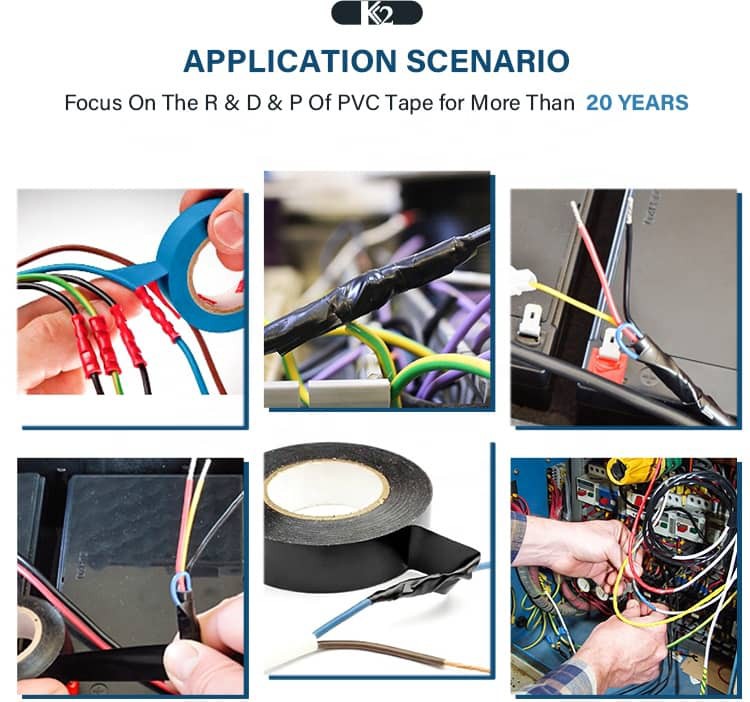 K2

APPLICATION SCENARIO

Focus On The R & D & P Of PVC Tape for More Than 20 YEARS